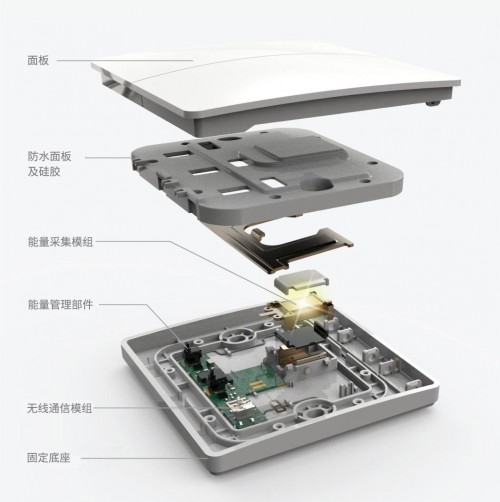 面板

防水面板
及硅胶

能量采集模组

能量管理部件

无线通信模组

固定底座